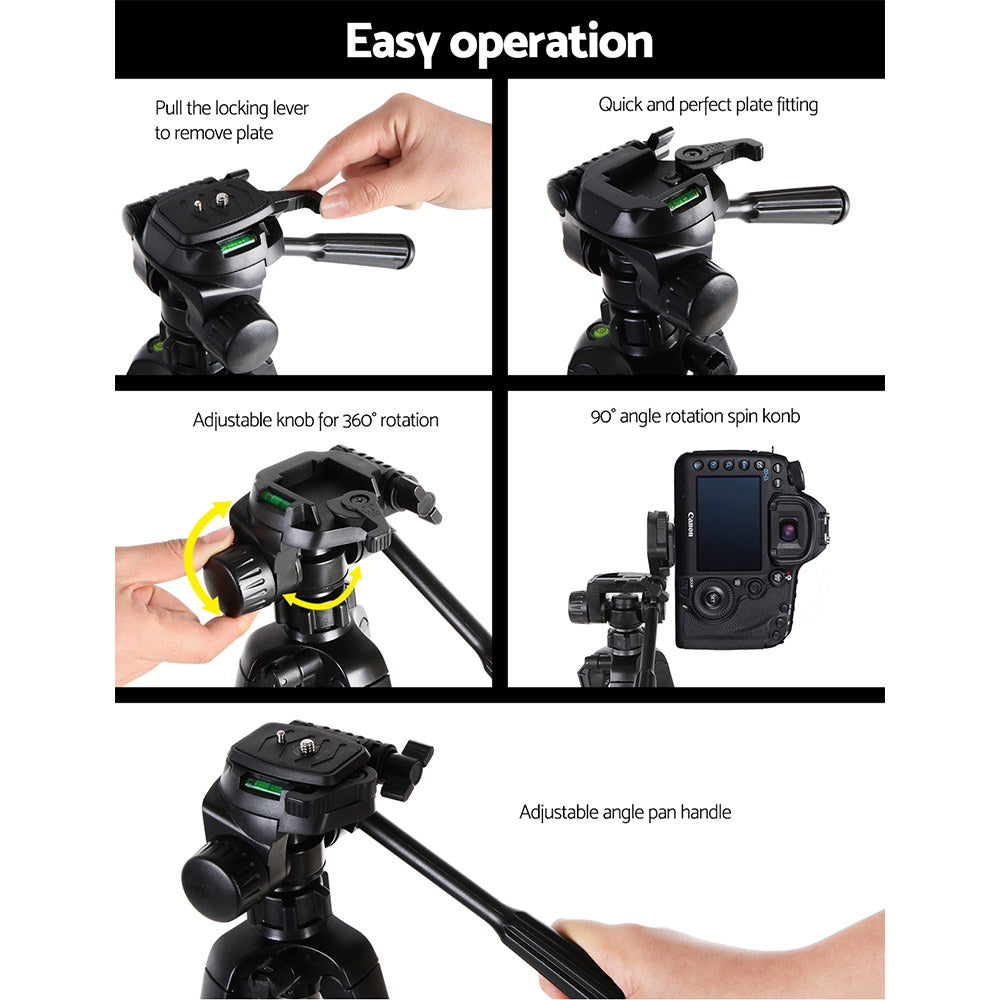 Easy operation

Pull the locking lever to remove plate

Quick and perfect plate fitting

Adjustable knob for 360° rotation

90° angle rotation spin konb

Canon

Adjustable angle pan handle