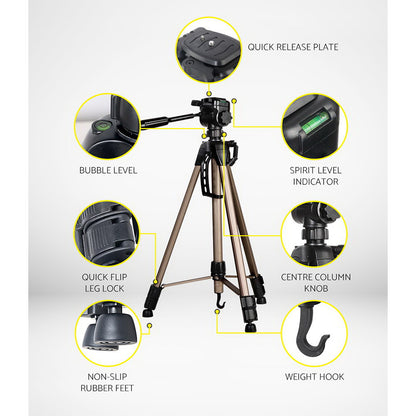 QUICK RELEASE PLATE

BUBBLE LEVEL

SPIRIT LEVEL INDICATOR

QUICK FLIP LEG LOCK

CENTRE COLUMN KNOB

NON-SLIP RUBBER FEET

WEIGHT HOOK