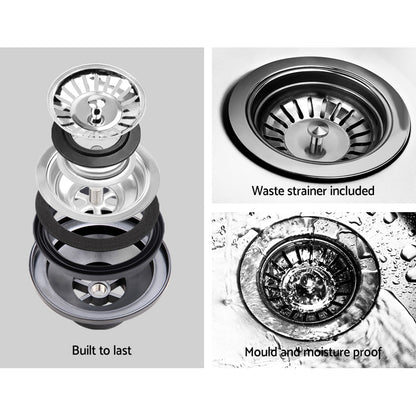 Built to last

Waste strainer included

Mould and moisture proof