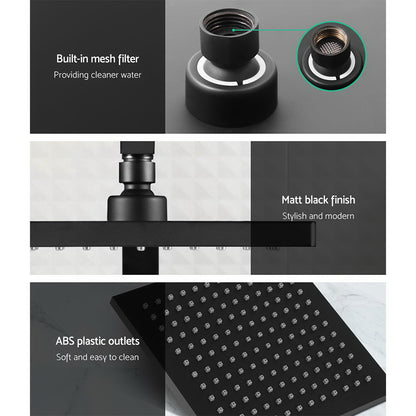 Built-in mesh filter
Providing cleaner water

Matt black finish
Stylish and modern

ABS plastic outlets
Soft and easy to clean