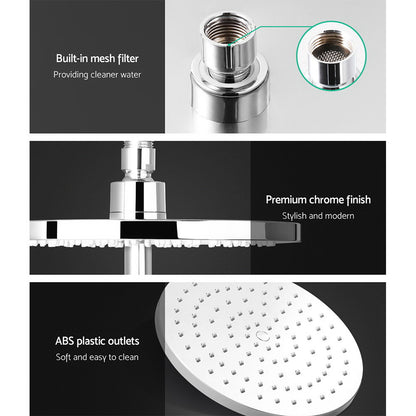 Built-in mesh filter
Providing cleaner water

Premium chrome finish
Stylish and modern

ABS plastic outlets
Soft and easy to clean