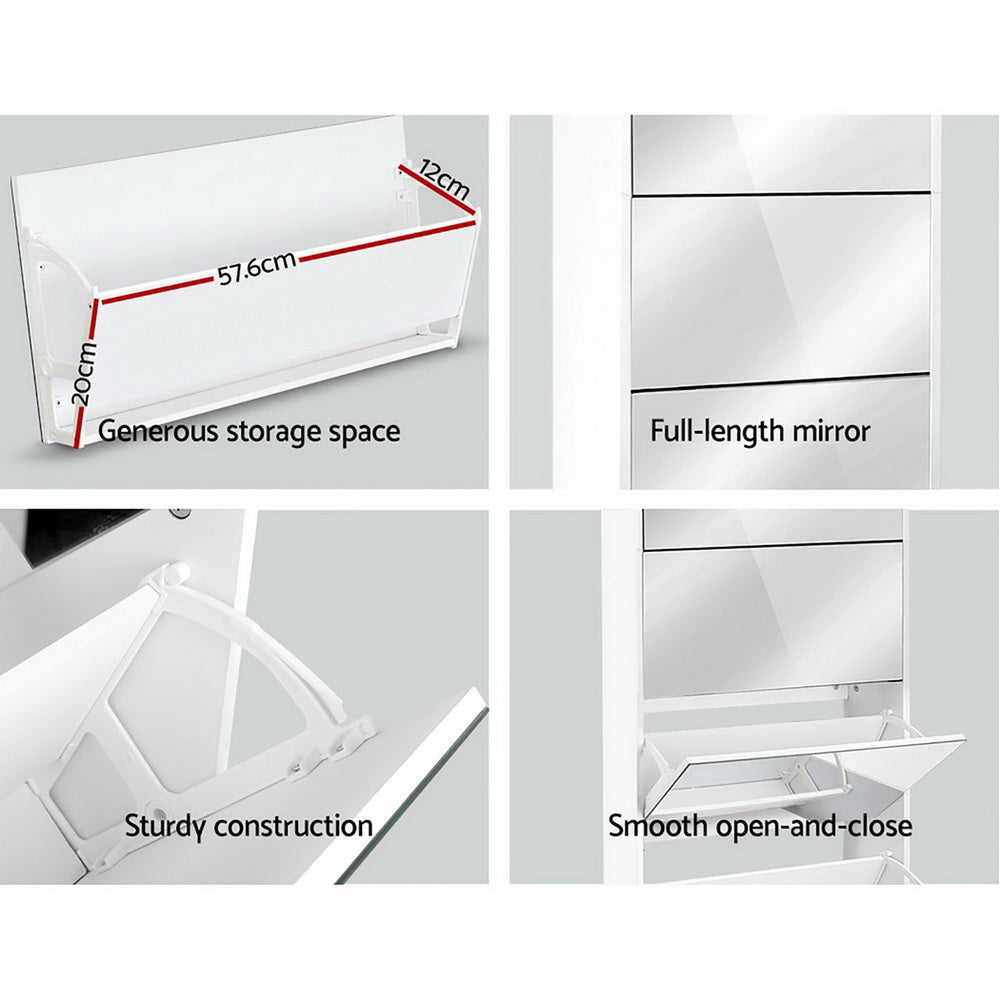 12cm
57.6cm
20cm
Generous storage space

Full-length mirror

Sturdy construction

Smooth open-and-close