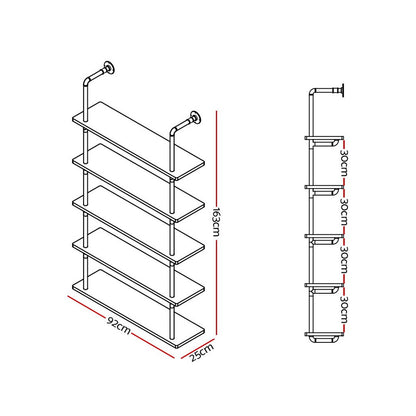 163cm
92cm
25cm
30cm
30cm
30cm
30cm