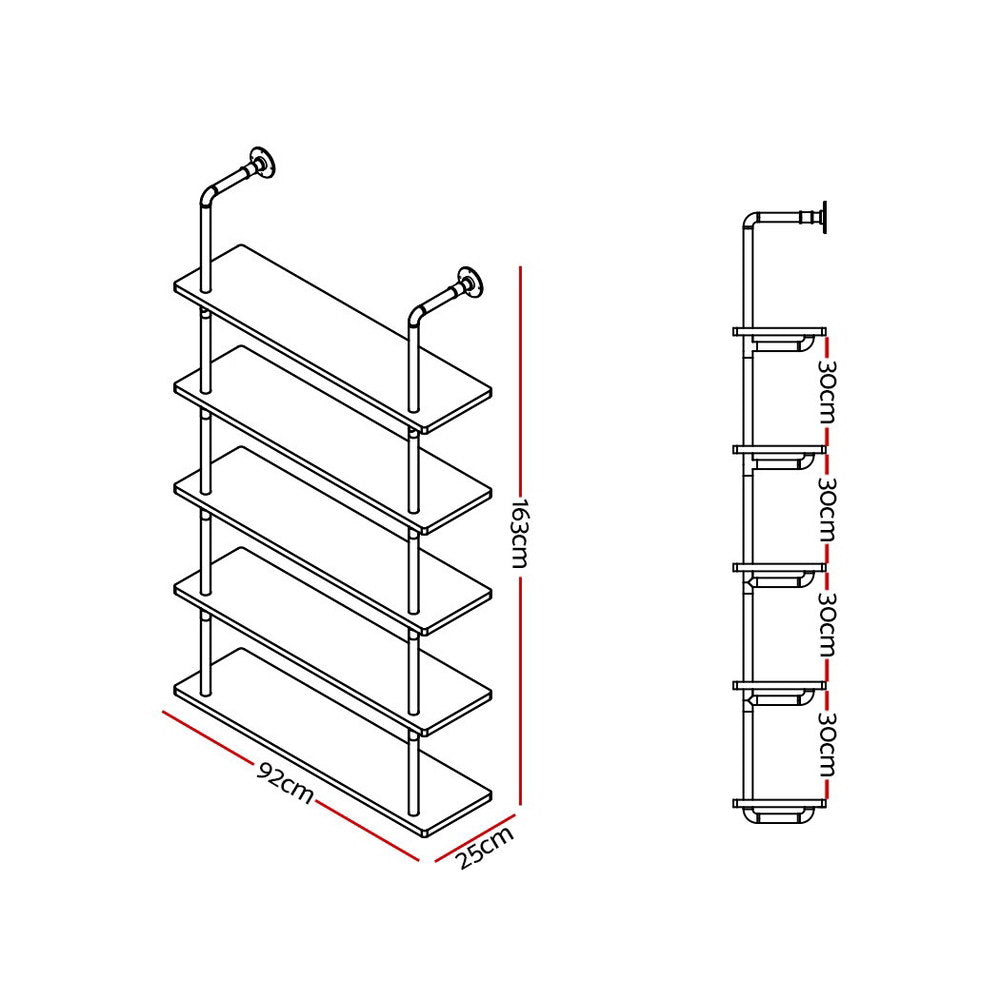 163cm
92cm
25cm
30cm
30cm
30cm
30cm