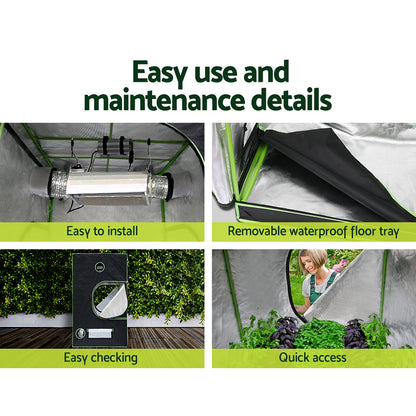 Easy use and maintenance details

Easy to install

Removable waterproof floor tray

Easy checking

Quick access