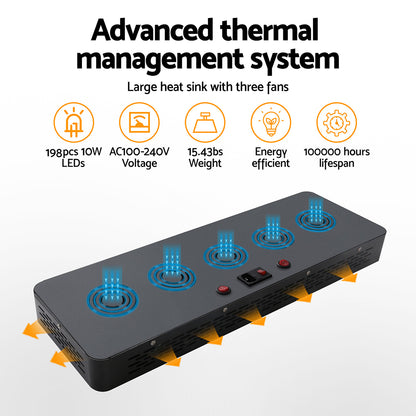 Advanced thermal management system

Large heat sink with three fans

198pcs 10W LEDs

AC100-240V Voltage

15.43bs Weight

Energy efficient

100000 hours lifespan