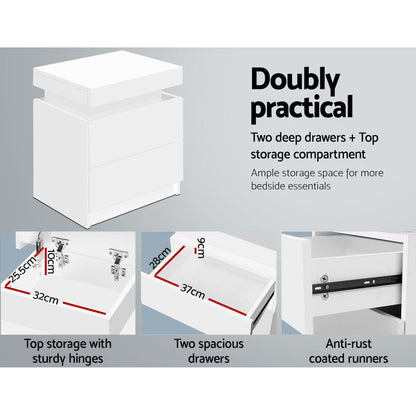 Doubly practical

Two deep drawers + Top storage compartment

Ample storage space for more bedside essentials

25.5cm
10cm
32cm

28cm
9cm
37cm

Top storage with sturdy hinges

Two spacious drawers

Anti-rust coated runners