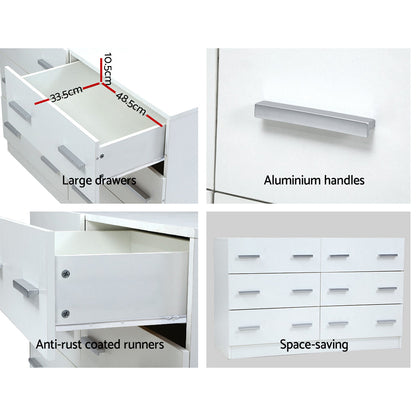 10.5cm
33.5cm
48.5cm
Large drawers

Aluminium handles

Anti-rust coated runners

Space-saving