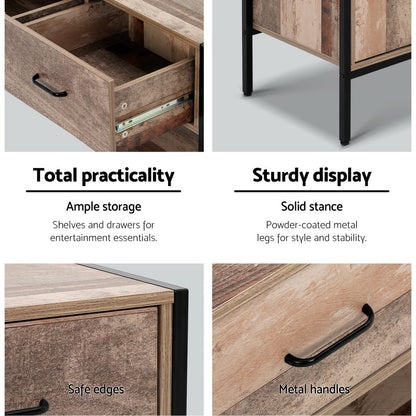 Total practicality

Ample storage

Shelves and drawers for entertainment essentials.

Sturdy display

Solid stance

Powder-coated metal legs for style and stability.

Safe edges

Metal handles