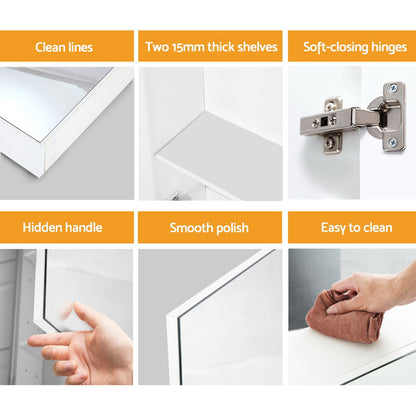 Clean lines

Two 15mm thick shelves

Soft-closing hinges

Hidden handle

Smooth polish

Easy to clean